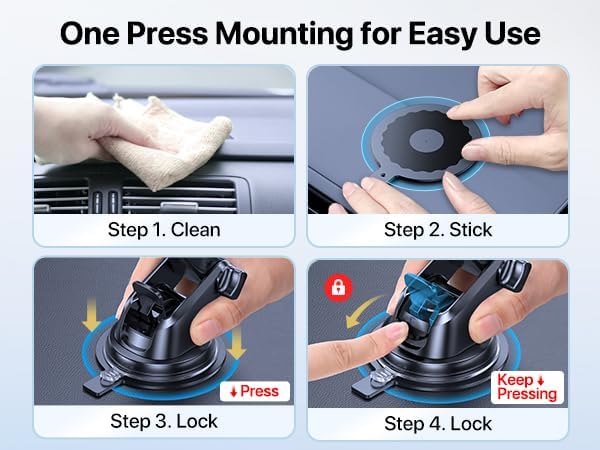 One Press Mounting for Easy Use

Step 1. Clean

Step 2. Stick

↓Press

Step 3. Lock

Keep ↓ Pressing

Step 4. Lock