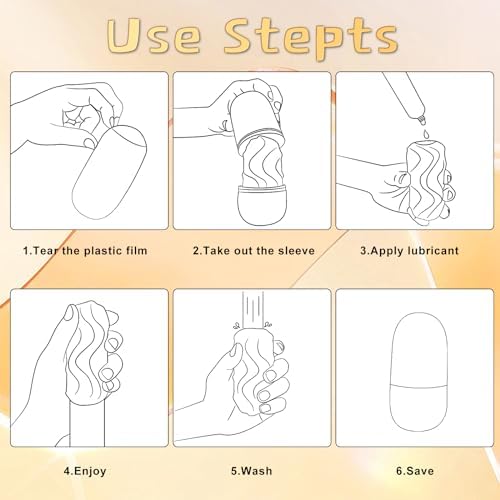 Use Stepts

1.Tear the plastic film

2.Take out the sleeve

3.Apply lubricant

4.Enjoy

5.Wash

6.Save