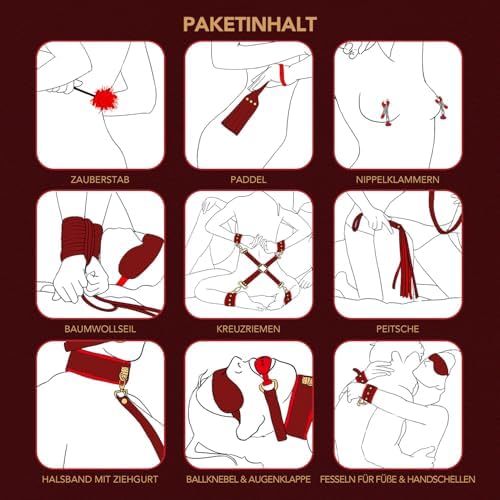 PAKETINHALT

ZAUBERSTAB

PADDEL

NIPPELKLAMMERN

BAUMWOLLSEIL

KREUZRIEMEN

PEITSCHE

HALSBAND MIT ZIEHGURT

BALLKNEBEL & AUGENKLAPPE

FESSELN FÜR FÜßE & HANDSCHELLEN