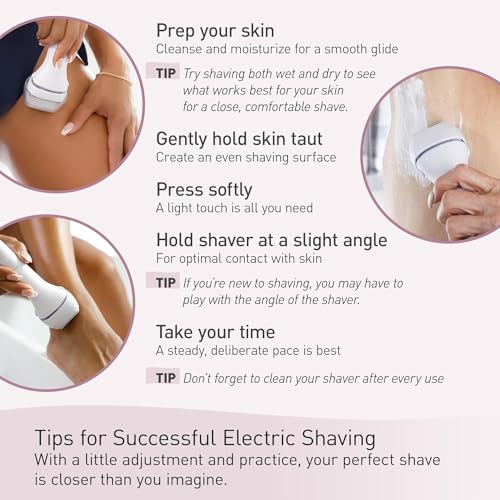 Prep your skin
Cleanse and moisturize for a smooth glide

TIP Try shaving both wet and dry to see what works best for your skin for a close, comfortable shave.

Gently hold skin taut
Create an even shaving surface

Press softly
A light touch is all you need

Hold shaver at a slight angle
For optimal contact with skin

TIP If you're new to shaving, you may have to play with the angle of the shaver.

Take your time
A steady, deliberate pace is best

TIP Don't forget to clean your shaver after every use

Tips for Successful Electric Shaving
With a little adjustment and practice, your perfect shave is closer than you imagine.