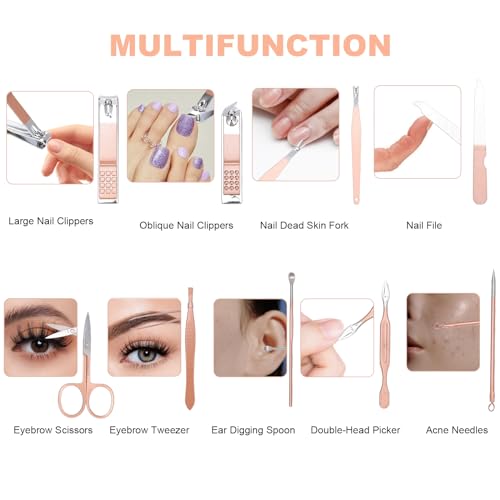 MULTIFUNCTION

Large Nail Clippers

Oblique Nail Clippers

Nail Dead Skin Fork

Nail File

Eyebrow Scissors

Eyebrow Tweezer

Ear Digging Spoon

Double-Head Picker

Acne Needles