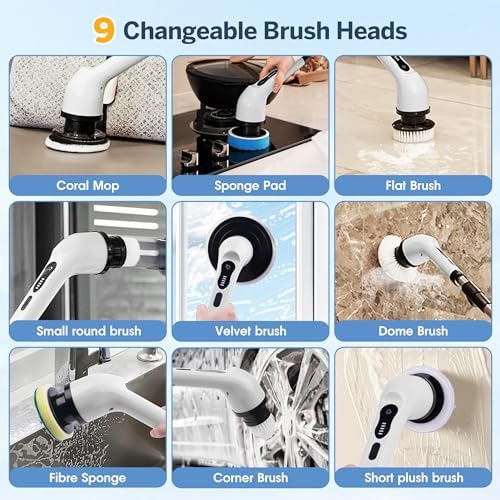 9 Changeable Brush Heads

Coral Mop

Sponge Pad

Flat Brush

Small round brush

Velvet brush

Dome Brush

Fibre Sponge

Corner Brush

Short plush brush