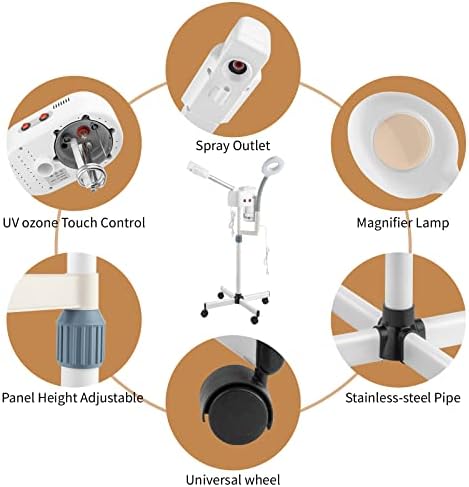 Spray Outlet

UV ozone Touch Control

Magnifier Lamp

Panel Height Adjustable

Stainless-steel Pipe

Universal wheel