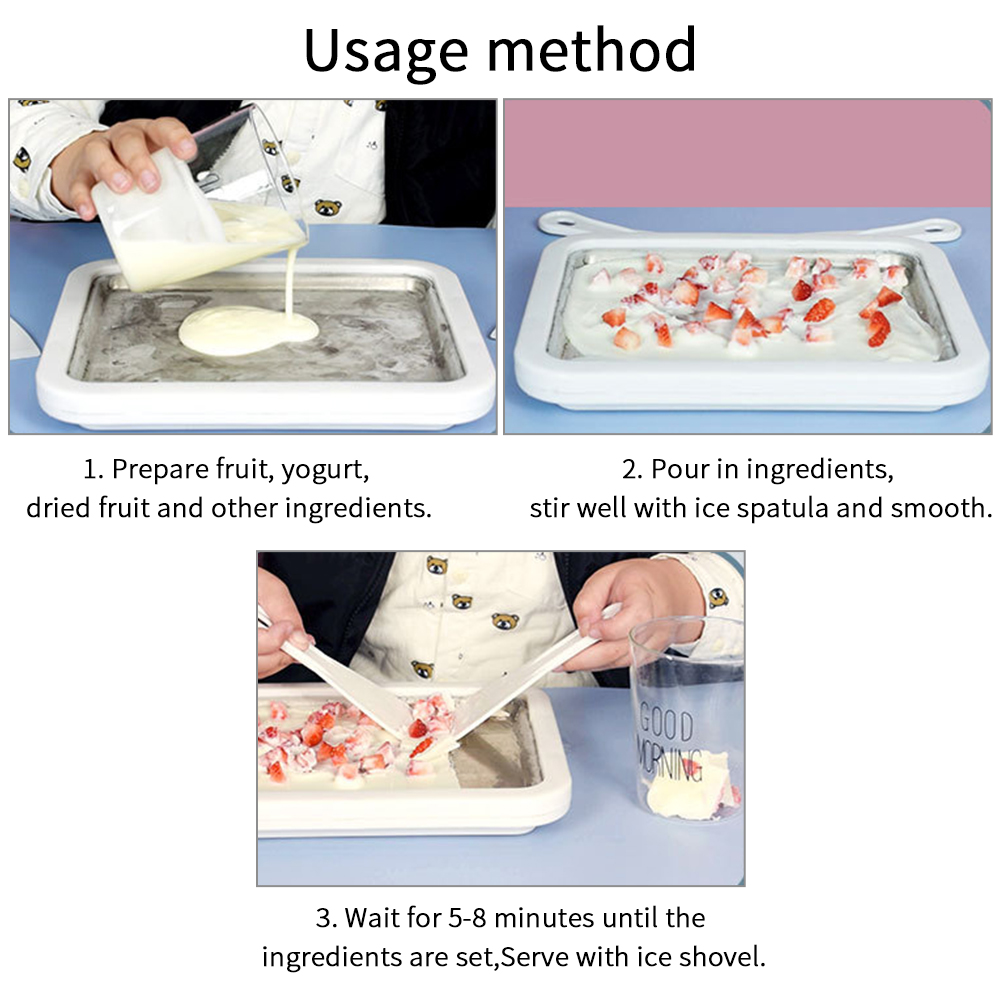 Usage method

1. Prepare fruit, yogurt, dried fruit and other ingredients.

2. Pour in ingredients, stir well with ice spatula and smooth.

GOOD MORNING

3. Wait for 5-8 minutes until the ingredients are set,Serve with ice shovel.