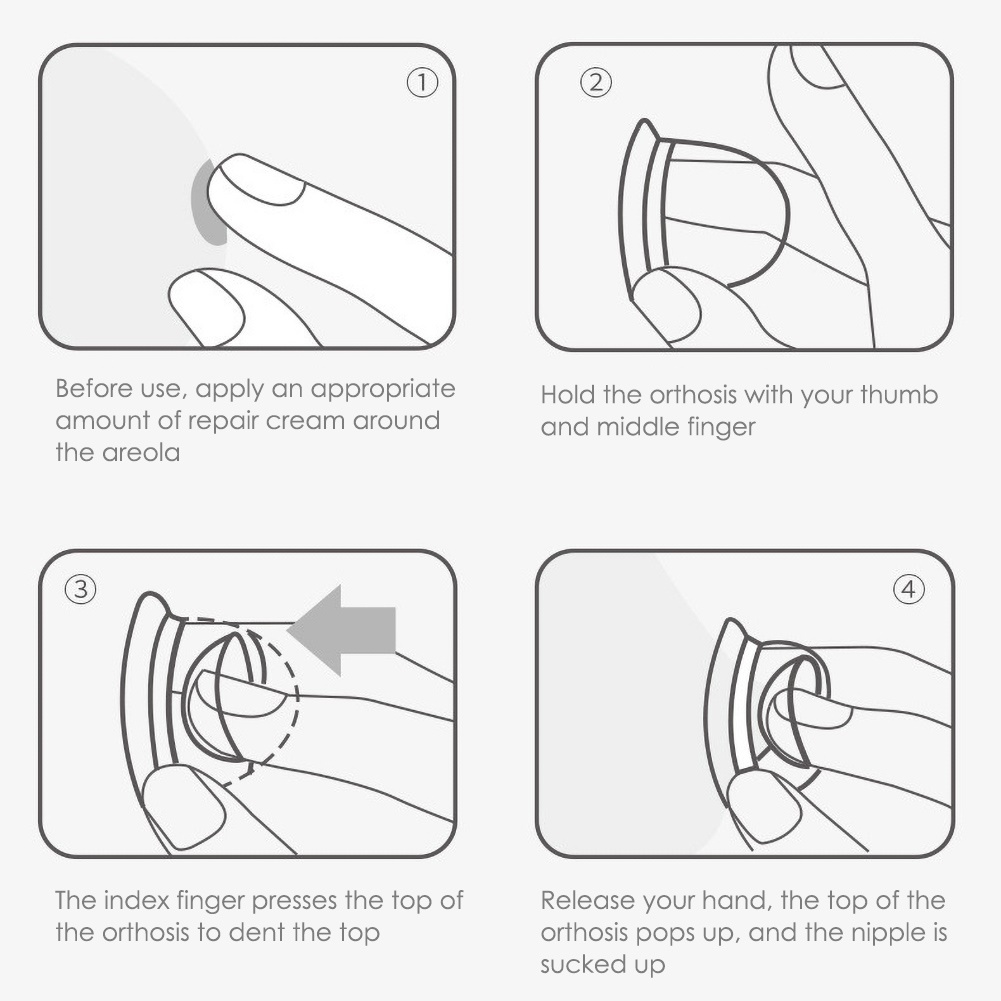 ①

Before use, apply an appropriate amount of repair cream around the areola

②

Hold the orthosis with your thumb and middle finger

③

The index finger presses the top of the orthosis to dent the top

④

Release your hand, the top of the orthosis pops up, and the nipple is sucked up