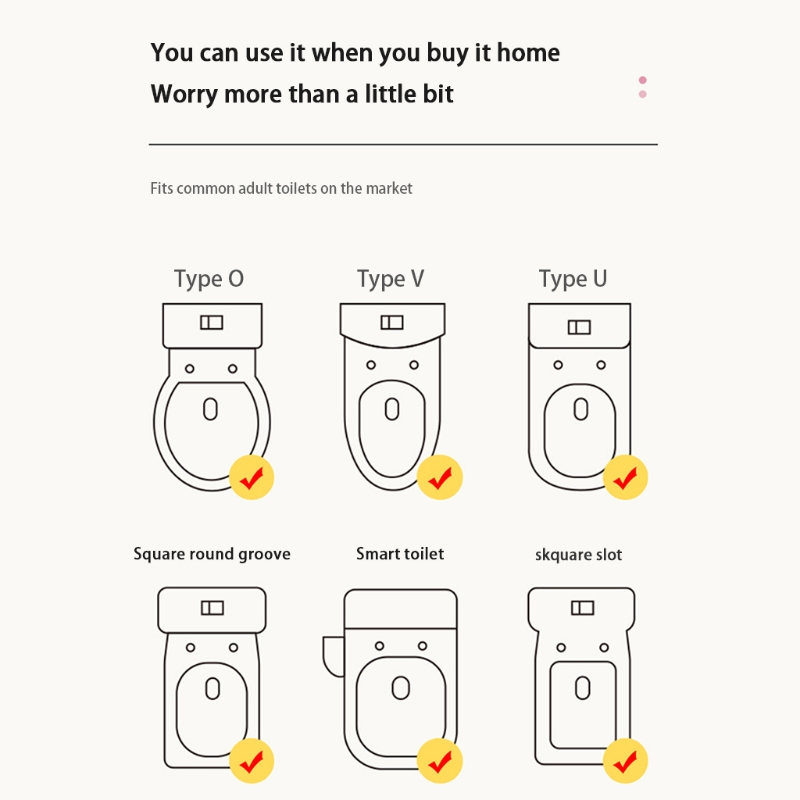 You can use it when you buy it home
Worry more than a little bit

Fits common adult toilets on the market

Type O

Type V

Type U

Square round groove

Smart toilet

skquare slot